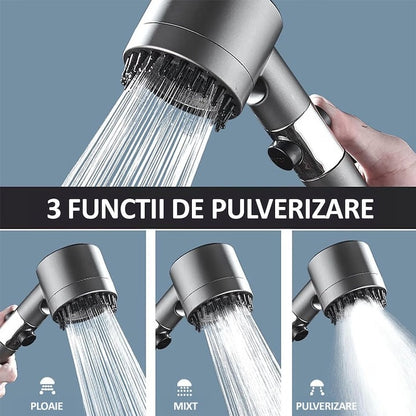 3 FUNCTII DE PULVERIZARE

PLOAIE

MIXT

PULVERIZARE