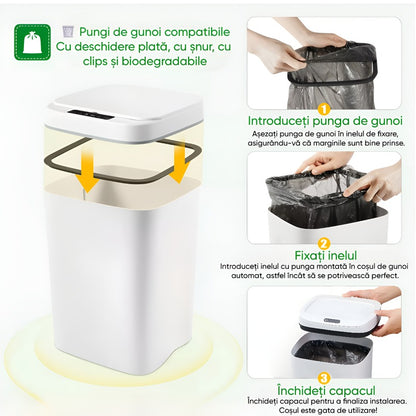 Pungi de gunoi compatibile Cu deschidere plată, cu șnur, cu clips și biodegradabile

1
Introduceți punga de gunoi
Așezați punga de gunoi în inelul de fixare, asigurându-vă că marginile sunt bine prinse.

2
Fixați inelul
Introduceți inelul cu punga montată în coșul de gunoi automat, astfel încât să se potrivească perfect.

3
Închideți capacul
Închideți capacul pentru a finaliza instalarea. Coșul este gata de utilizare!