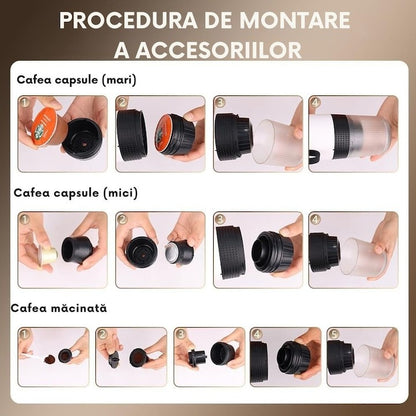 PROCEDURA DE MONTARE A ACCESORIILOR

Cafea capsule (mari)

1 2 3 4

Cafea capsule (mici)

1 2 3 4

Cafea măcinată

1 2 3 4 5